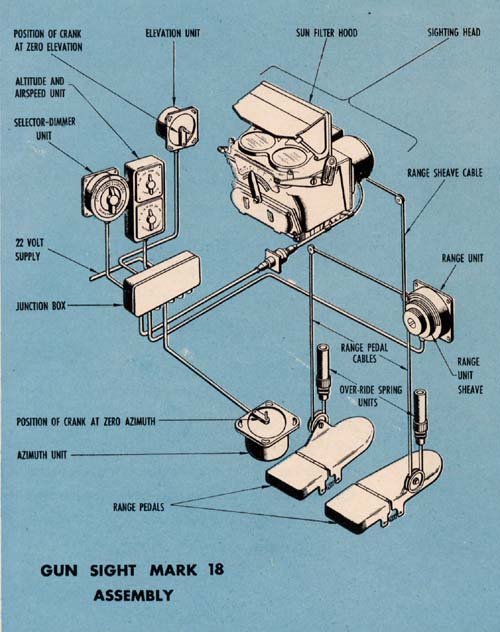 POSITION OF CRANK AT ZERO ELEVATION

ELEVATION UNIT

SUN FILTER HOOD

SIGHTING HEAD

ALTITUDE AND AIRSPEED UNIT

SELECTOR-DIMMER UNIT

RANGE SHEAVE CABLE

22 VOLT SUPPLY

RANGE UNIT

JUNCTION BOX

RANGE PEDAL CABLES

RANGE UNIT SHEAVE

OVER-RIDE SPRING UNITS

POSITION OF CRANK AT ZERO AZIMUTH

AZIMUTH UNIT

RANGE PEDALS

GUN SIGHT MARK 18
ASSEMBLY