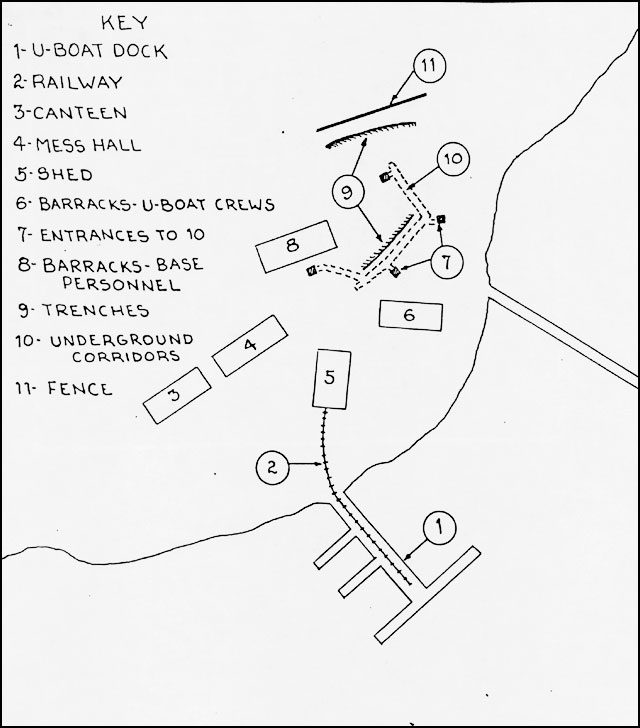 KEY
1- U-BOAT DOCK
2- RAILWAY
3- CANTEEN
4- MESS HALL
5- SHED
6- BARRACKS- U-BOAT CREWS
7- ENTRANCES TO 10
8- BARRACKS- BASE PERSONNEL
9- TRENCHES
10- UNDERGROUND CORRIDORS
11- FENCE

11
10
9
8
7
6
4
5
3
2
1